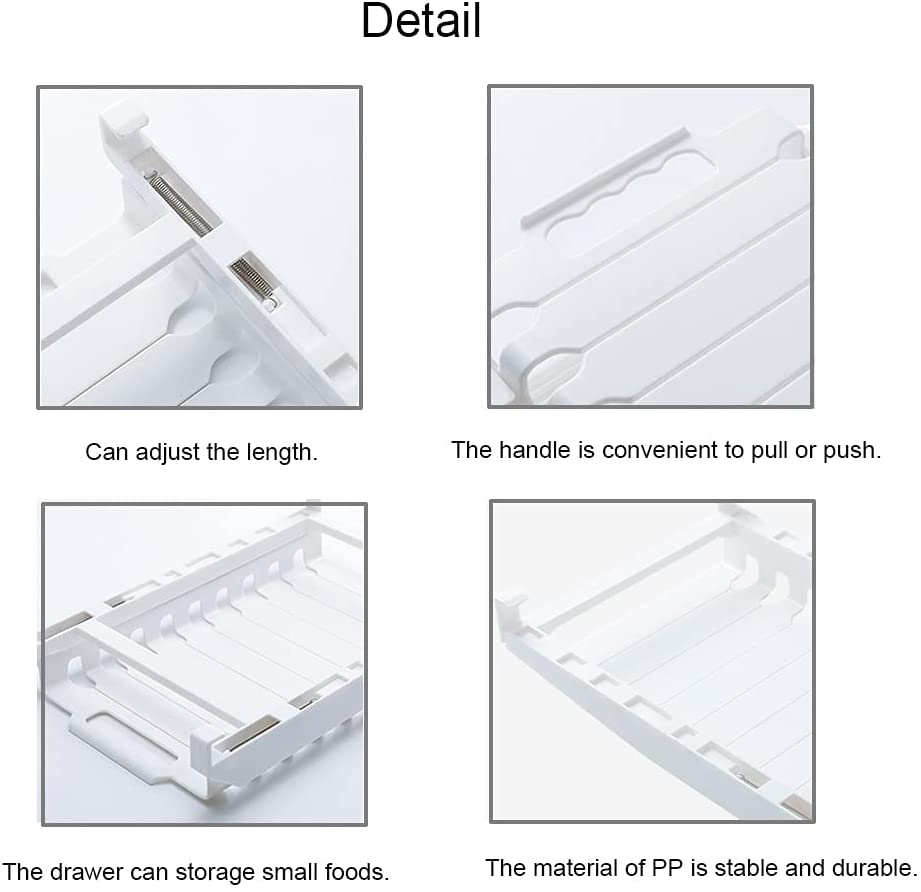 Detail

Can adjust the length.

The handle is convenient to pull or push.

The drawer can storage small foods.

The material of PP is stable and durable.