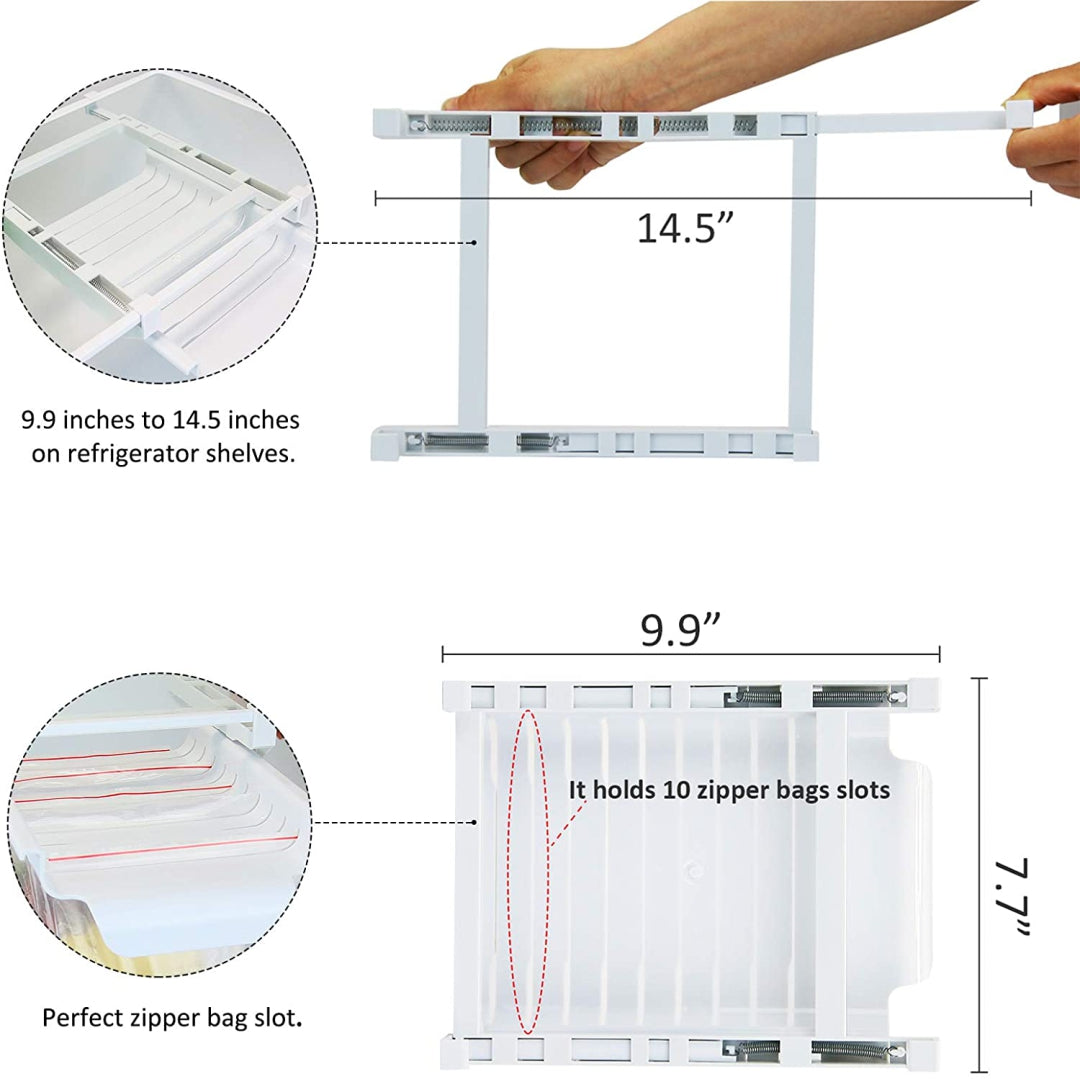 14.5”

9.9 inches to 14.5 inches on refrigerator shelves.

9.9”

It holds 10 zipper bags slots

7.7”

Perfect zipper bag slot.